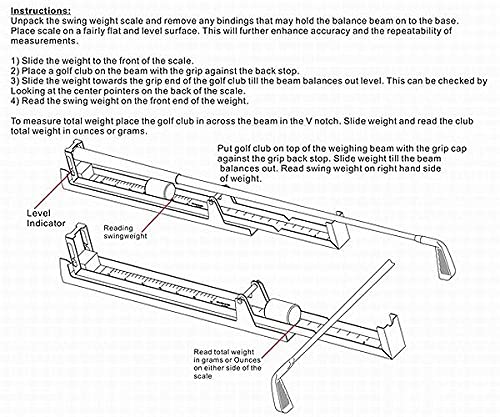 Instructions:
Unpack the swing weight scale and remove any bindings that may hold the balance beam on to the base. Place scale on a fairly flat and level surface. This will further enhance accuracy and the repeatability of measurements.

1) Slide the weight to the front of the scale.
2) Place a golf club on the beam with the grip against the back stop.
3) Slide the weight towards the grip end of the golf club till the beam balances out level. This can be checked by Looking at the center pointers on the back of the scale.
4) Read the swing weight on the front end of the weight.

To measure total weight place the golf club in across the beam in the V notch. Slide weight and read the club total weight in ounces or grams.

Put golf club on top of the weighing beam with the grip cap against the grip back stop. Slide weight till the beam balances out. Read swing weight on right hand side of weight.

Level Indicator

Reading swingweight

Read total weight in grams or Ounces on either side of the scale