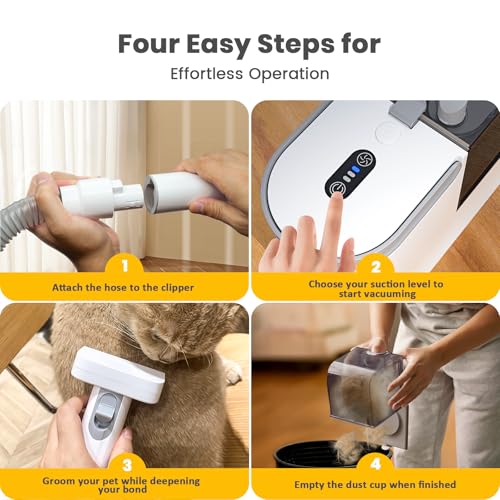 Four Easy Steps for
Effortless Operation

1
Attach the hose to the clipper

2
Choose your suction level to start vacuuming

3
Groom your pet while deepening your bond

4
Empty the dust cup when finished