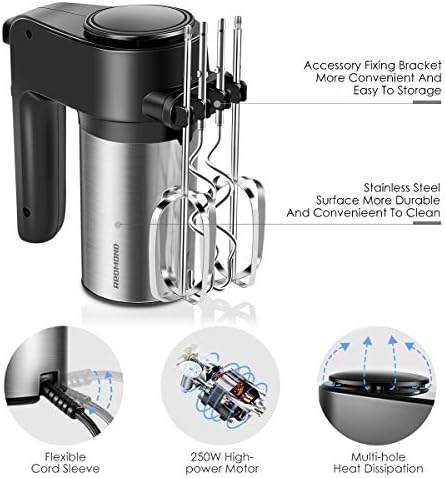 Accessory Fixing Bracket More Convenient And Easy To Storage

Stainless Steel Surface More Durable And Convenieent To Clean

REDMOND

Flexible Cord Sleeve

250W High-power Motor

Multi-hole Heat Dissipation