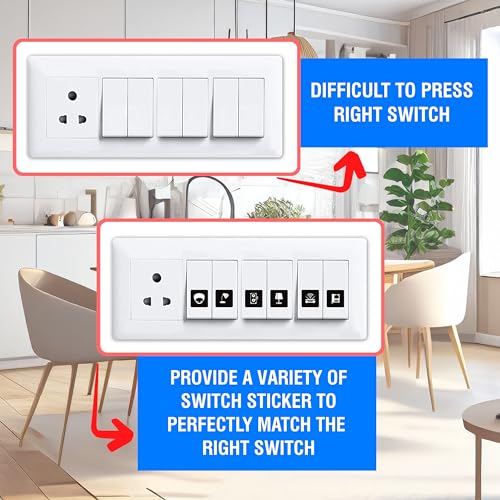 DIFFICULT TO PRESS RIGHT SWITCH

PROVIDE A VARIETY OF SWITCH STICKER TO PERFECTLY MATCH THE RIGHT SWITCH