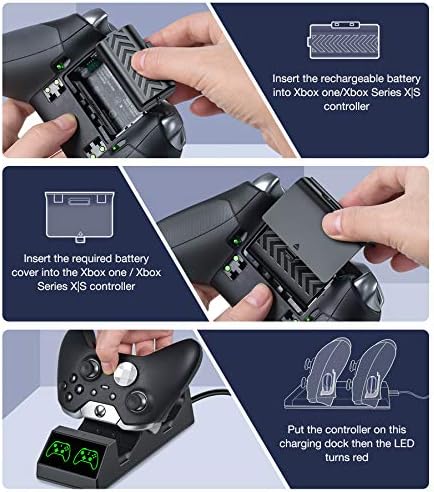 Insert the rechargeable battery into Xbox one/Xbox Series X|S controller

Insert the required battery cover into the Xbox one / Xbox Series X|S controller

Put the controller on this charging dock then the LED turns red