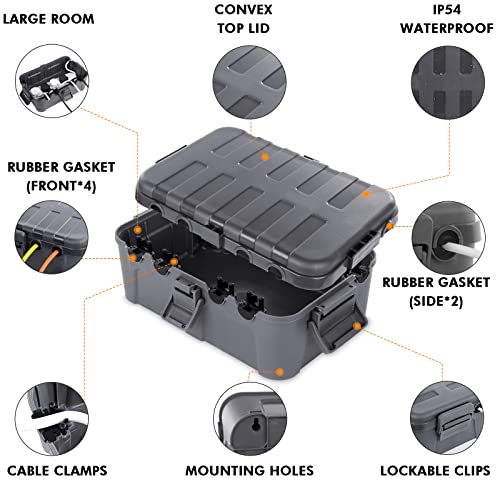 LARGE ROOM

CONVEX TOP LID

IP54 WATERPROOF

RUBBER GASKET (FRONT*4)

RUBBER GASKET (SIDE*2)

CABLE CLAMPS

MOUNTING HOLES

LOCKABLE CLIPS