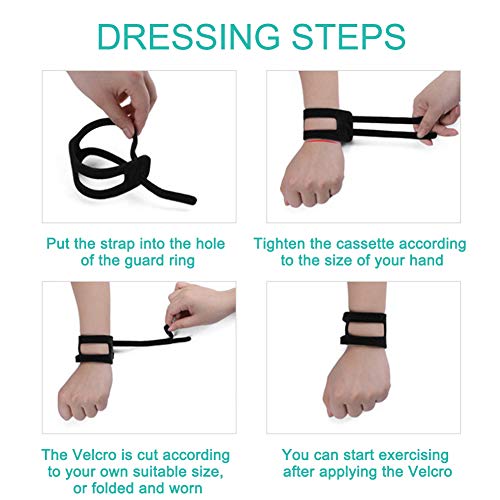 DRESSING STEPS

Put the strap into the hole of the guard ring

Tighten the cassette according to the size of your hand

The Velcro is cut according to your own suitable size, or folded and worn

You can start exercising after applying the Velcro