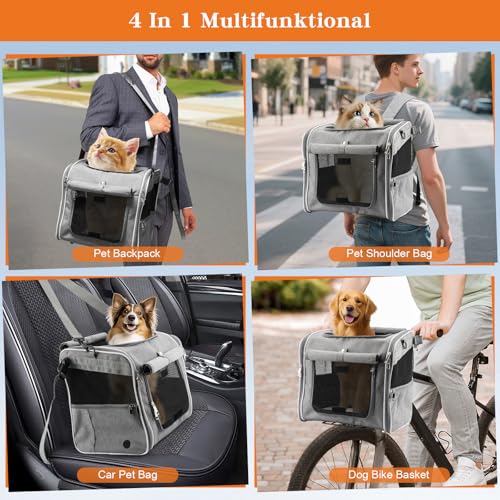 4 In 1 Multifunktional

Pet Backpack

Pet Shoulder Bag

Car Pet Bag

Dog Bike Basket