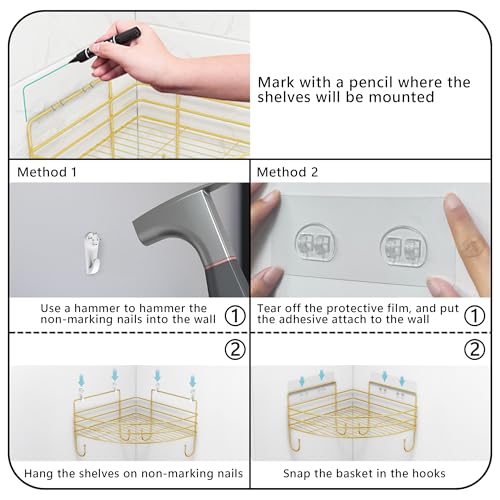 Mark with a pencil where the shelves will be mounted

Method 1

Use a hammer to hammer the non-marking nails into the wall ①

②

Hang the shelves on non-marking nails

Method 2

Tear off the protective film, and put the adhesive attach to the wall ①

②

Snap the basket in the hooks