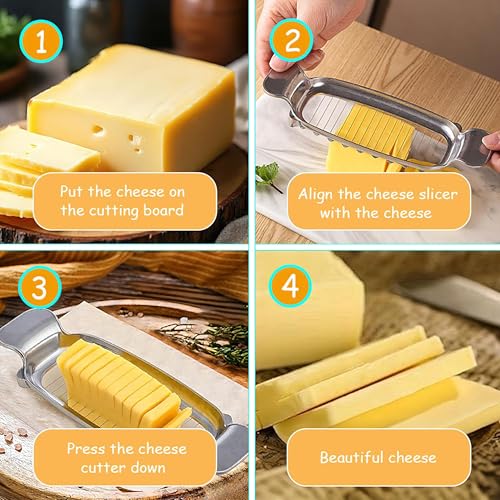 1

Put the cheese on the cutting board

2

Align the cheese slicer with the cheese

3

Press the cheese cutter down

4

Beautiful cheese