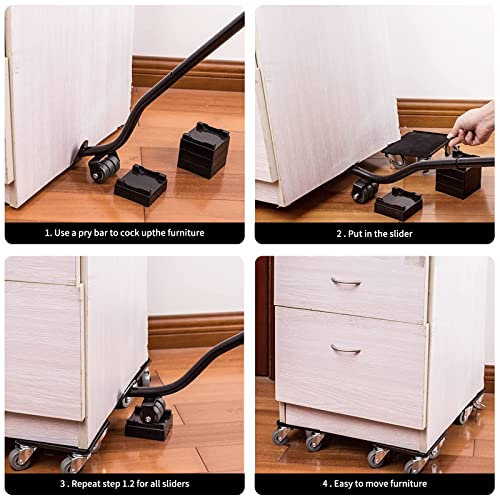 1. Use a pry bar to cock upthe furniture

2 . Put in the slider

3 . Repeat step 1.2 for all sliders

4 . Easy to move furniture