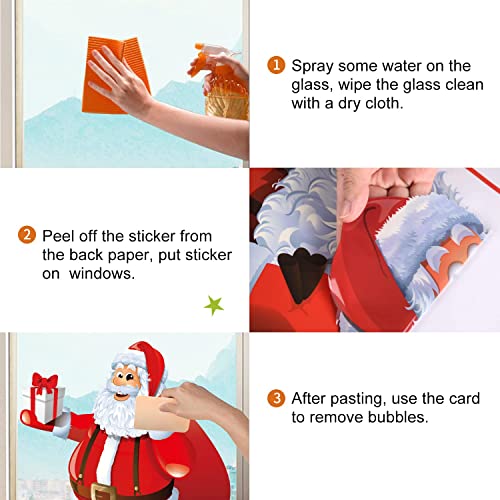 1 Spray some water on the glass, wipe the glass clean with a dry cloth.

2 Peel off the sticker from the back paper, put sticker on windows.

3 After pasting, use the card to remove bubbles.