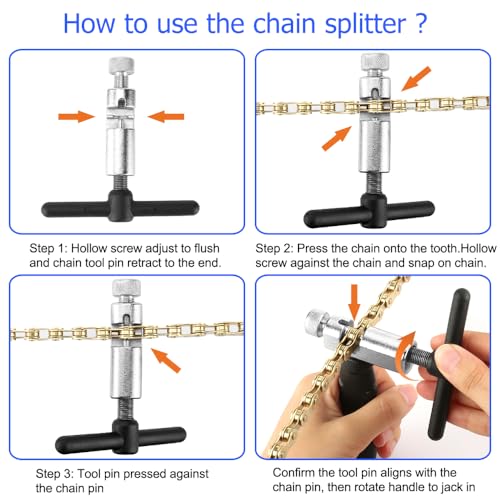 How to use the chain splitter ?

Step 1: Hollow screw adjust to flush and chain tool pin retract to the end.

Step 2: Press the chain onto the tooth.Hollow screw against the chain and snap on chain.

Step 3: Tool pin pressed against the chain pin

Confirm the tool pin aligns with the chain pin, then rotate handle to jack in