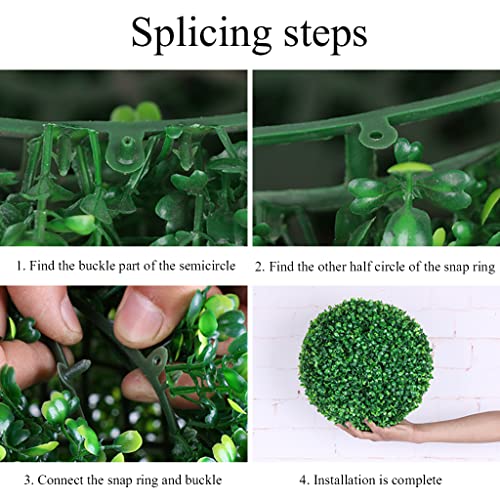 Splicing steps

1. Find the buckle part of the semicircle

2. Find the other half circle of the snap ring

3. Connect the snap ring and buckle

4. Installation is complete