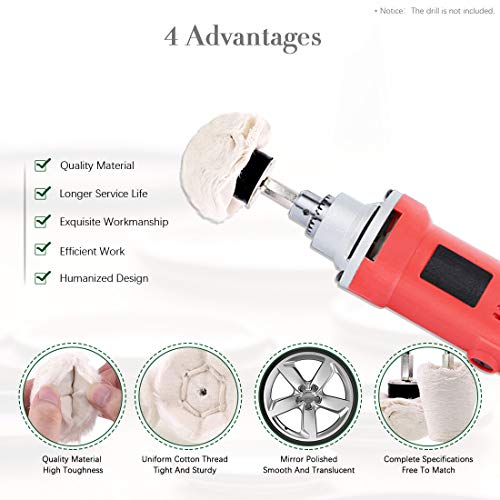 • Notice: The drill is not included.

4 Advantages

Quality Material

Longer Service Life

Exquisite Workmanship

Efficient Work

Humanized Design

Quality Material
High Toughness

Uniform Cotton Thread
Tight And Sturdy

Mirror Polished
Smooth And Translucent

Complete Specifications
Free To Match