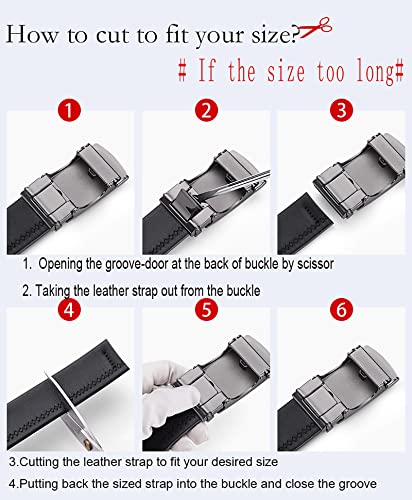 How to cut to fit your size?

# If the size too long#

1

2

3

1. Opening the groove-door at the back of buckle by scissor

2. Taking the leather strap out from the buckle

4

5

6

3.Cutting the leather strap to fit your desired size

4.Putting back the sized strap into the buckle and close the groove