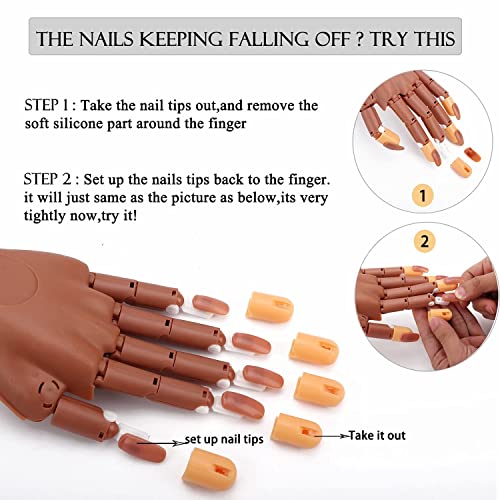 THE NAILS KEEPING FALLING OFF ? TRY THIS

STEP 1 : Take the nail tips out,and remove the soft silicone part around the finger

STEP 2 : Set up the nails tips back to the finger. it will just same as the picture as below,its very tightly now,try it!

1

2

set up nail tips

Take it out