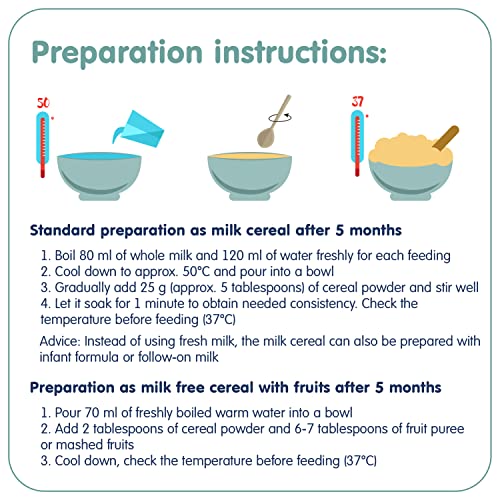 Preparation instructions:

50°

37°

Standard preparation as milk cereal after 5 months

1. Boil 80 ml of whole milk and 120 ml of water freshly for each feeding
2. Cool down to approx. 50°C and pour into a bowl
3. Gradually add 25 g (approx. 5 tablespoons) of cereal powder and stir well
4. Let it soak for 1 minute to obtain needed consistency. Check the temperature before feeding (37°C)

Advice: Instead of using fresh milk, the milk cereal can also be prepared with infant formula or follow-on milk

Preparation as milk free cereal with fruits after 5 months

1. Pour 70 ml of freshly boiled warm water into a bowl
2. Add 2 tablespoons of cereal powder and 6-7 tablespoons of fruit puree or mashed fruits
3. Cool down, check the temperature before feeding (37°C)