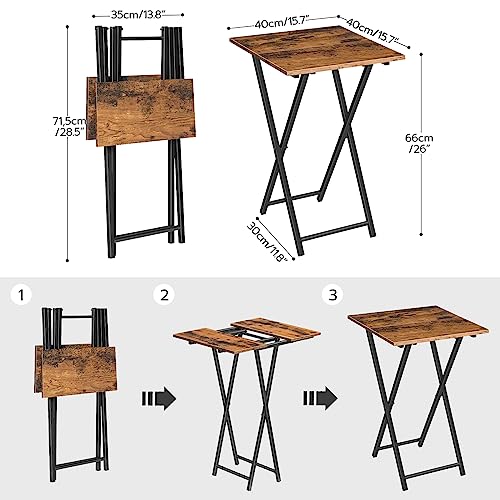 35cm/13.8"

71,5cm /28.5"

40cm/15.7"

40cm/15.7"

66cm /26"

30cm/11.8"

1

2

3