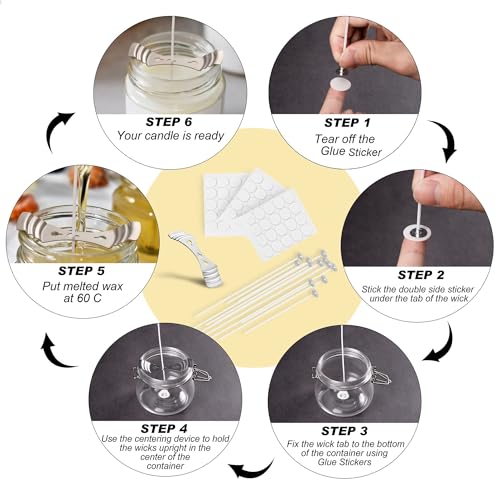 STEP 1
Tear off the Glue Sticker

STEP 2
Stick the double side sticker under the tab of the wick

STEP 3
Fix the wick tab to the bottom of the container using Glue Stickers

STEP 4
Use the centering device to hold the wicks upright in the center of the container

STEP 5
Put melted wax at 60 C

STEP 6
Your candle is ready