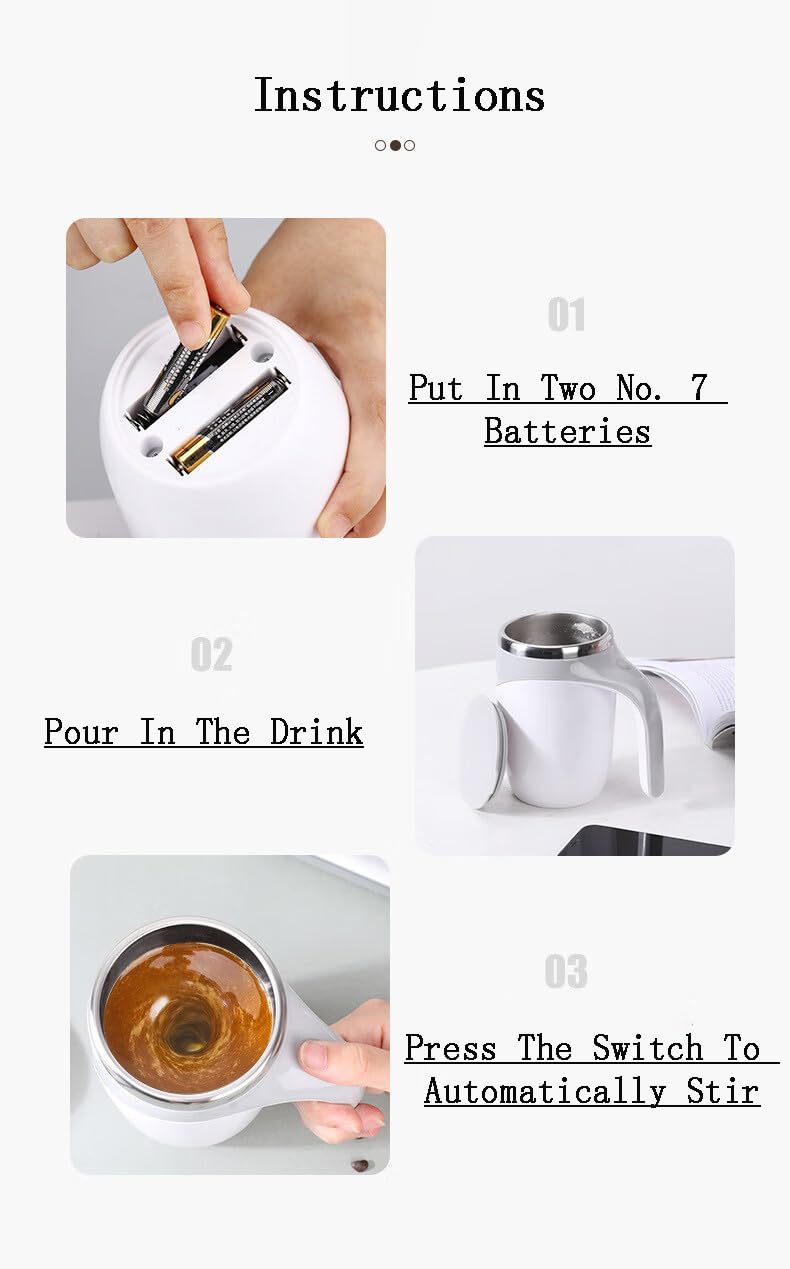 Instructions

01

Put In Two No. 7 Batteries

02

Pour In The Drink

03

Press The Switch To Automatically Stir