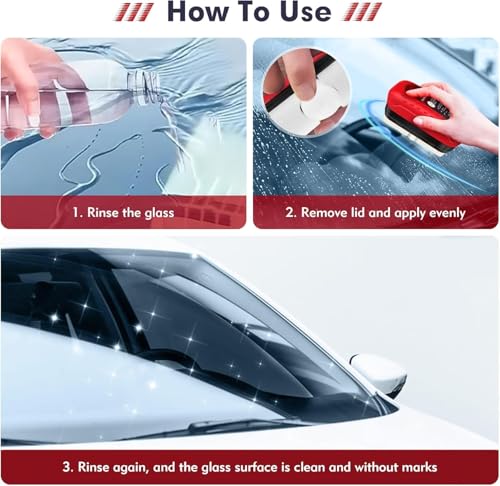 How To Use

1. Rinse the glass

2. Remove lid and apply evenly

3. Rinse again, and the glass surface is clean and without marks