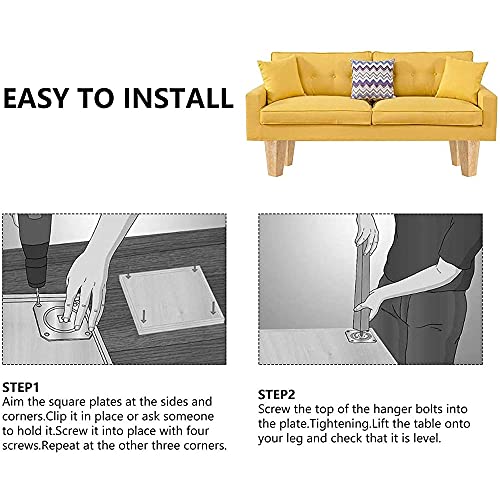 EASY TO INSTALL

STEP1
Aim the square plates at the sides and corners.Clip it in place or ask someone to hold it.Screw it into place with four screws.Repeat at the other three corners.

STEP2
Screw the top of the hanger bolts into the plate.Tightening.Lift the table onto your leg and check that it is level.