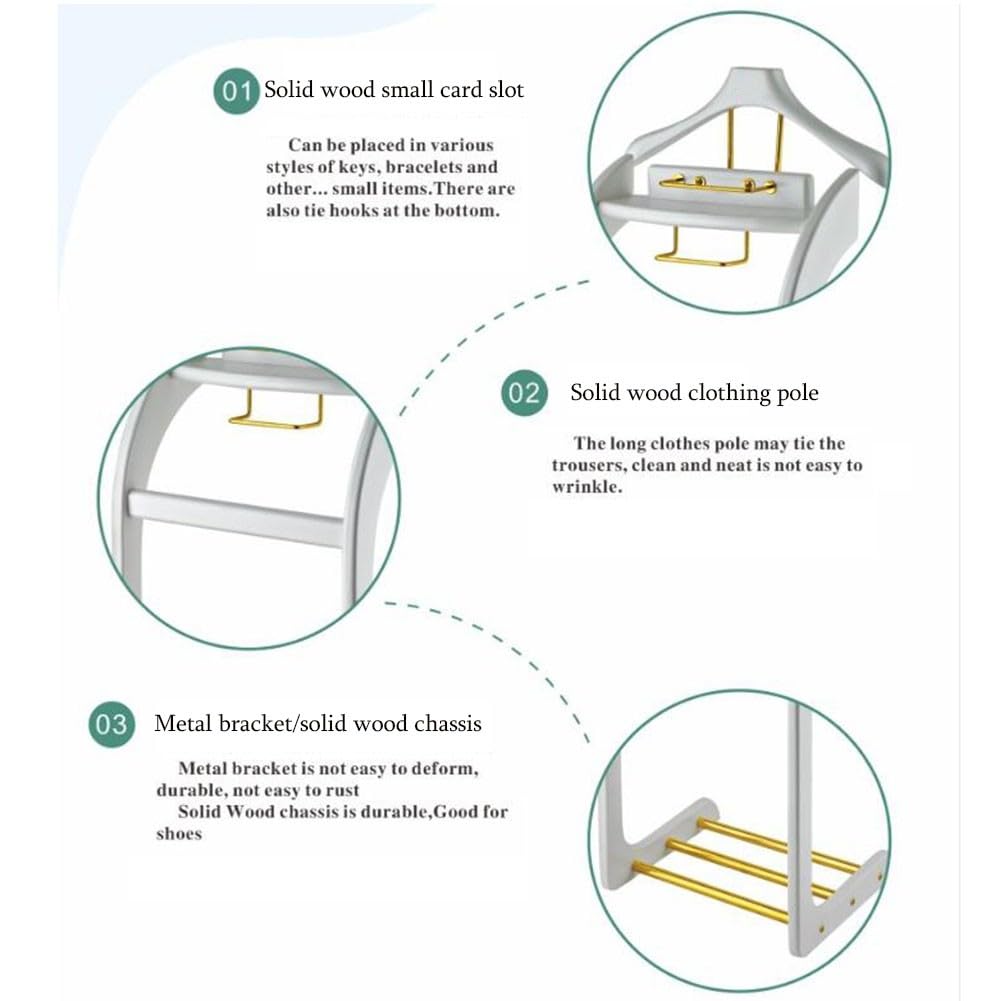 01 Solid wood small card slot

Can be placed in various styles of keys, bracelets and other... small items.There are also tie hooks at the bottom.

02 Solid wood clothing pole

The long clothes pole may tie the trousers, clean and neat is not easy to wrinkle.

03 Metal bracket/solid wood chassis

Metal bracket is not easy to deform, durable, not easy to rust
Solid Wood chassis is durable,Good for shoes