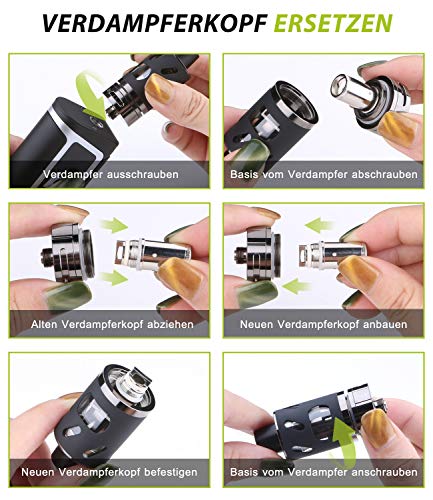 VERDAMPFERKOPF ERSETZEN

Verdampfer ausschrauben

Basis vom Verdampfer abschrauben

Alten Verdampferkopf abziehen

Neuen Verdampferkopf anbauen

Neuen Verdampferkopf befestigen

Basis vom Verdampfer anschrauben