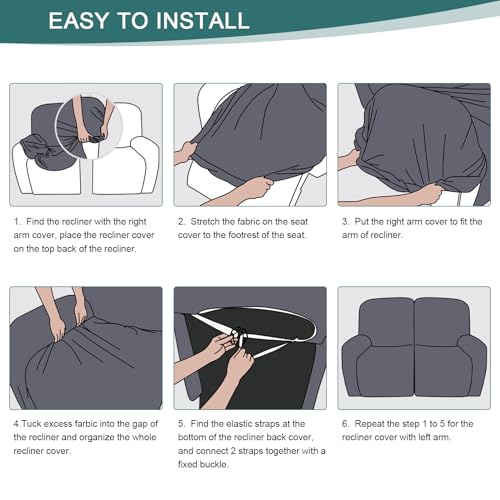 EASY TO INSTALL

1. Find the recliner with the right arm cover, place the recliner cover on the top back of the recliner.

2. Stretch the fabric on the seat cover to the footrest of the seat.

3. Put the right arm cover to fit the arm of recliner.

4.Tuck excess farbic into the gap of the recliner and organize the whole recliner cover.

5. Find the elastic straps at the bottom of the recliner back cover, and connect 2 straps together with a fixed buckle.

6. Repeat the step 1 to 5 for the recliner cover with left arm.