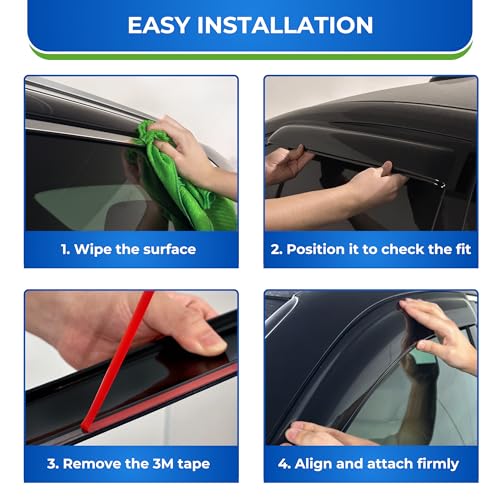 EASY INSTALLATION

1. Wipe the surface

2. Position it to check the fit

3. Remove the 3M tape

4. Align and attach firmly