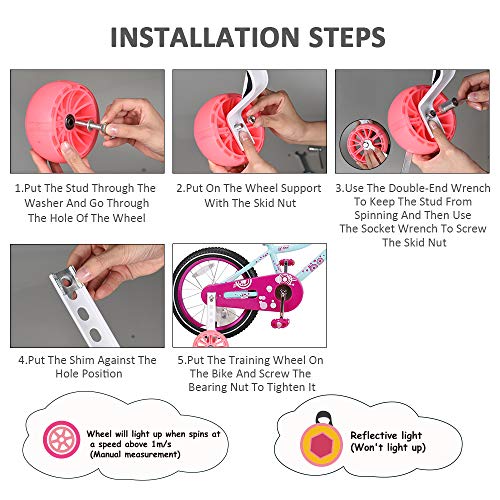 INSTALLATION STEPS

1.Put The Stud Through The Washer And Go Through The Hole Of The Wheel

2.Put On The Wheel Support With The Skid Nut

3.Use The Double-End Wrench To Keep The Stud From Spinning And Then Use The Socket Wrench To Screw The Skid Nut

4.Put The Shim Against The Hole Position

5.Put The Training Wheel On The Bike And Screw The Bearing Nut To Tighten It

Wheel will light up when spins at a speed above 1m/s (Manual measurement)

Reflective light (Won't light up)