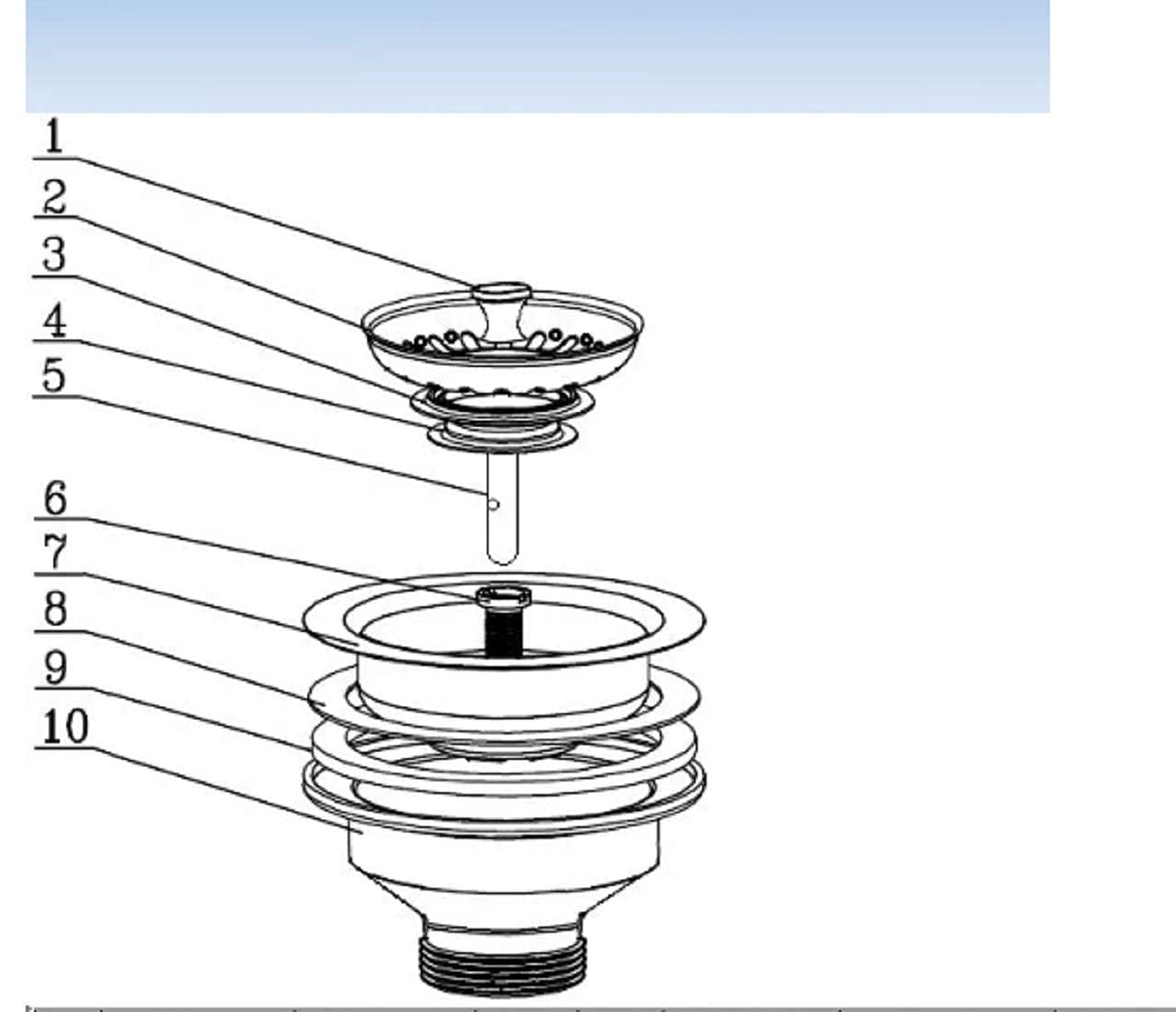 1
2
3
4
5
6
7
8
9
10