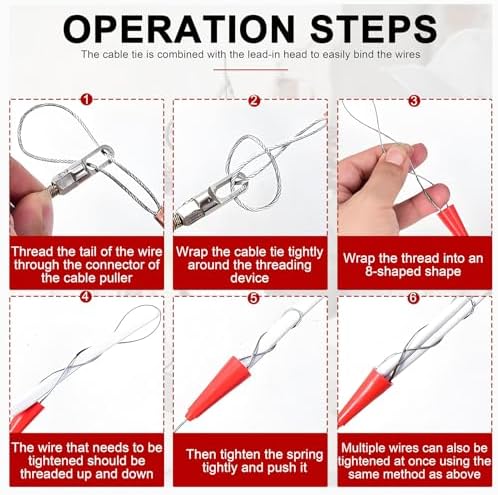 OPERATION STEPS

The cable tie is combined with the lead-in head to easily bind the wires

1
Thread the tail of the wire through the connector of the cable puller

2
Wrap the cable tie tightly around the threading device

3
Wrap the thread into an 8-shaped shape

4
The wire that needs to be tightened should be threaded up and down

5
Then tighten the spring tightly and push it

6
Multiple wires can also be tightened at once using the same method as above