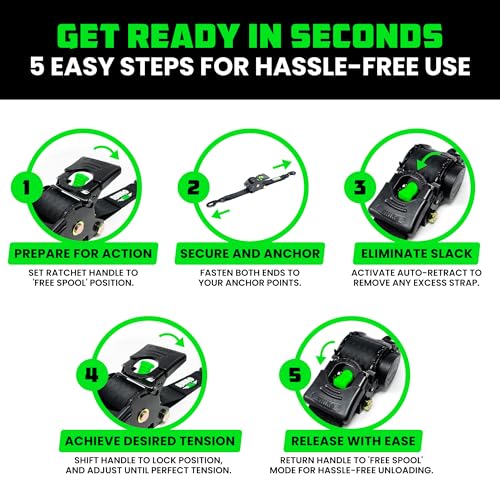 GET READY IN SECONDS
5 EASY STEPS FOR HASSLE-FREE USE

1
PREPARE FOR ACTION
SET RATCHET HANDLE TO 'FREE SPOOL' POSITION.

2
SECURE AND ANCHOR
FASTEN BOTH ENDS TO YOUR ANCHOR POINTS.

3
ELIMINATE SLACK
ACTIVATE AUTO-RETRACT TO REMOVE ANY EXCESS STRAP.

4
ACHIEVE DESIRED TENSION
SHIFT HANDLE TO LOCK POSITION, AND ADJUST UNTIL PERFECT TENSION.

5
RELEASE WITH EASE
RETURN HANDLE TO 'FREE SPOOL' MODE FOR HASSLE-FREE UNLOADING.