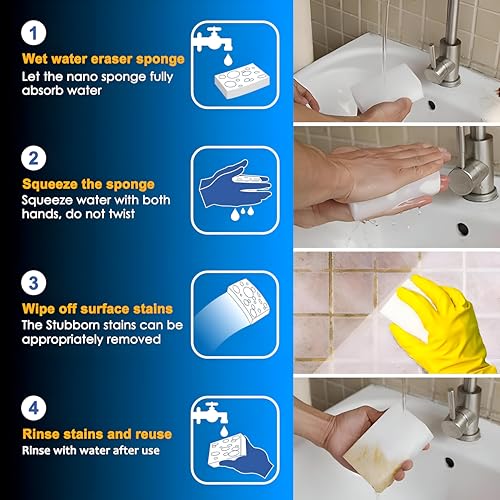 1
Wet water eraser sponge
Let the nano sponge fully absorb water

2
Squeeze the sponge
Squeeze water with both hands, do not twist

3
Wipe off surface stains
The Stubborn stains can be appropriately removed

4
Rinse stains and reuse
Rinse with water after use