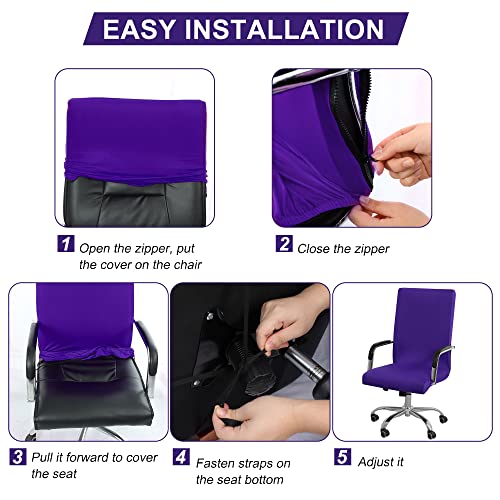 EASY INSTALLATION

1 Open the zipper, put the cover on the chair

2 Close the zipper

3 Pull it forward to cover the seat

4 Fasten straps on the seat bottom

5 Adjust it