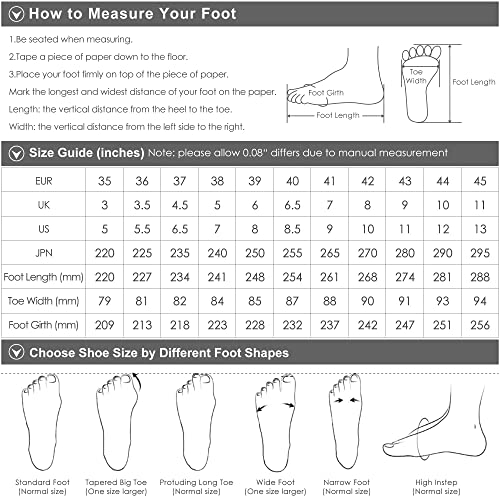 How to Measure Your Foot

1.Be seated when measuring.
2.Tape a piece of paper down to the floor.
3.Place your foot firmly on top of the piece of paper.
Mark the longest and widest distance of your foot on the paper.
Length: the vertical distance from the heel to the toe.
Width: the vertical distance from the left side to the right.

Foot Girth
Foot Length
Toe Width
Foot Length

Size Guide (inches) Note: please allow 0.08" differs due to manual measurement

| EUR | 35 | 36 | 37 | 38 | 39 | 40 | 41 | 42 | 43 | 44 | 45 |
|---|---|---|---|---|---|---|---|---|---|---|---|
| UK | 3 | 3.5 | 4.5 | 5 | 6 | 6.5 | 7 | 8 | 9 | 10 | 11 |
| US | 5 | 5.5 | 6.5 | 7 | 8 | 8.5 | 9 | 10 | 11 | 12 | 13 |
| JPN | 220 | 225 | 235 | 240 | 250 | 255 | 265 | 270 | 280 | 290 | 295 |
| Foot Length (mm) | 220 | 227 | 234 | 241 | 248 | 254 | 261 | 268 | 274 | 281 | 288 |
| Toe Width (mm) | 79 | 81 | 82 | 84 | 85 | 87 | 88 | 90 | 91 | 93 | 94 |
| Foot Girth (mm) | 209 | 213 | 218 | 223 | 228 | 232 | 237 | 242 | 247 | 251 | 256 |

Choose Shoe Size by Different Foot Shapes

Standard Foot (Normal size)
Tapered Big Toe (One size larger)
Protuding Long Toe (Normal size)
Wide Foot (One size larger)
Narrow Foot (Normal size)
High Instep (Normal size)