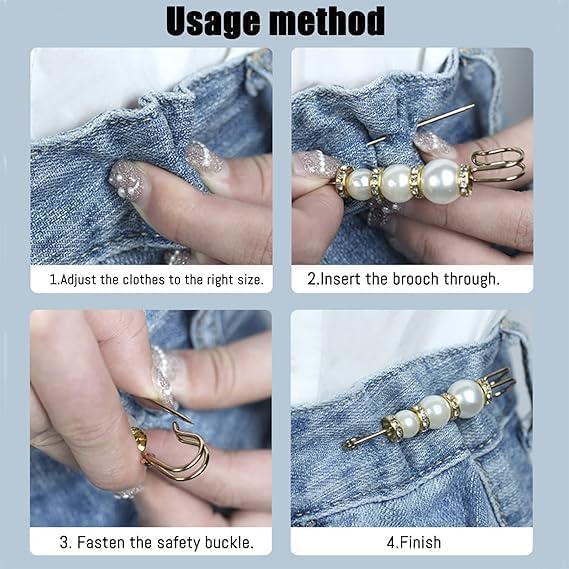 Usage method

1.Adjust the clothes to the right size.

2.Insert the brooch through.

3. Fasten the safety buckle.

4.Finish