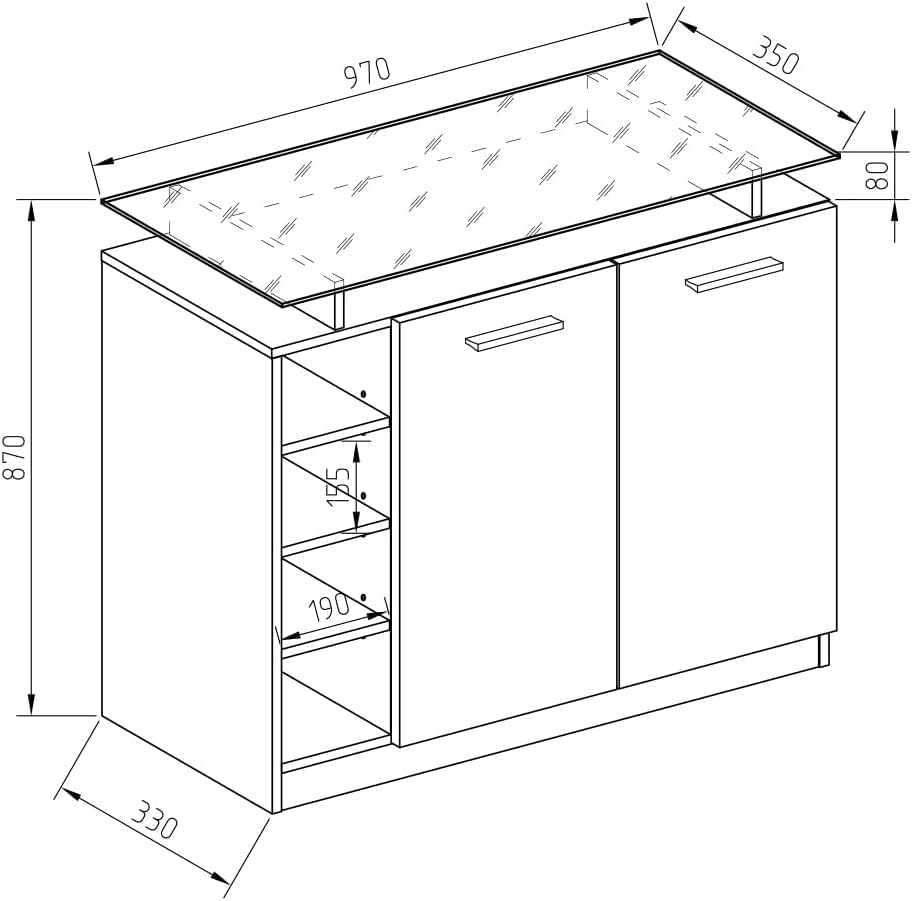 970

350

80

870

155

190

330