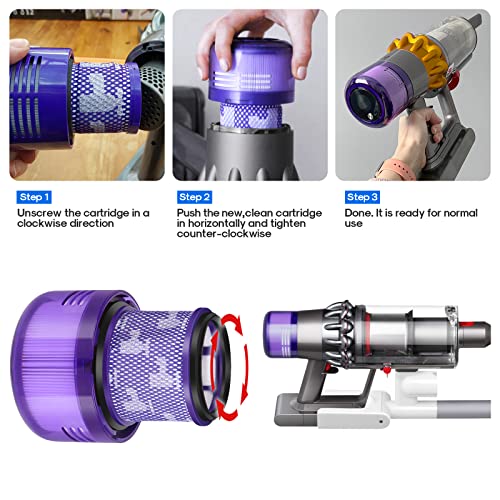 Step 1
Unscrew the cartridge in a clockwise direction

Step 2
Push the new,clean cartridge in horizontally and tighten counter-clockwise

Step 3
Done. It is ready for normal use