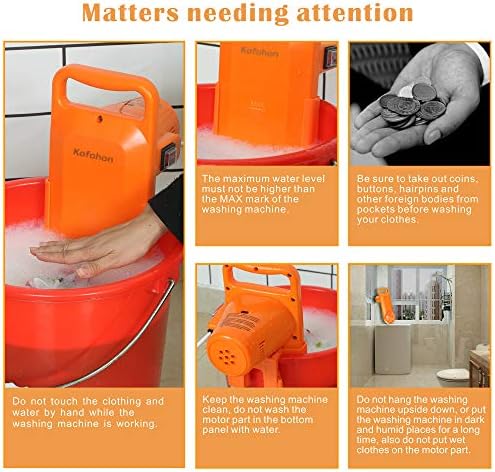 Matters needing attention

Kafahon

Do not touch the clothing and water by hand while the washing machine is working.

Kafahon

The maximum water level must not be higher than the MAX mark of the washing machine.

Be sure to take out coins, buttons, hairpins and other foreign bodies from pockets before washing your clothes.

Keep the washing machine clean, do not wash the motor part in the bottom panel with water.

Do not hang the washing machine upside down, or put the washing machine in dark and humid places for a long time, also do not put wet clothes on the motor part.