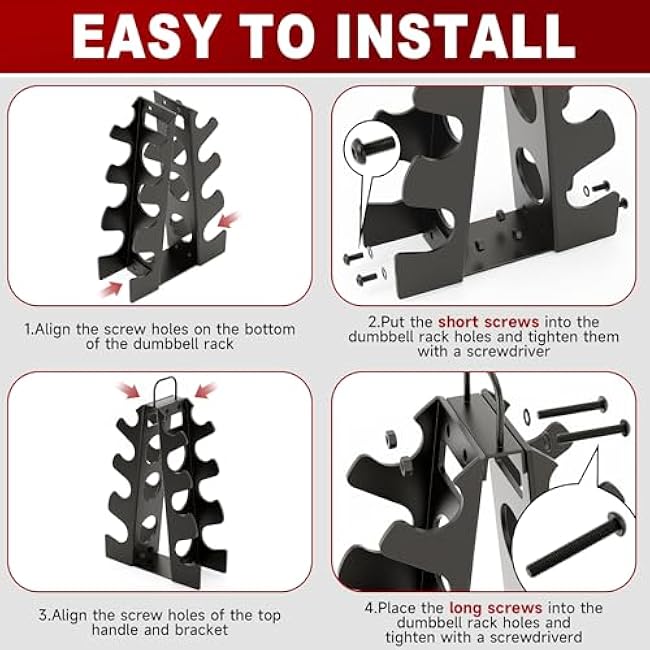 EASY TO INSTALL

1.Align the screw holes on the bottom of the dumbbell rack

2.Put the short screws into the dumbbell rack holes and tighten them with a screwdriver

3.Align the screw holes of the top handle and bracket

4.Place the long screws into the dumbbell rack holes and tighten with a screwdriverd