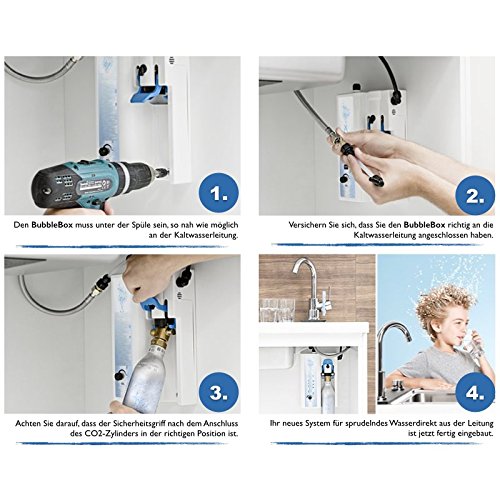 1.

Den BubbleBox muss unter der Spüle sein, so nah wie möglich an der Kaltwasserleitung.

2.

Versichern Sie sich, dass Sie den BubbleBox richtig an die Kaltwasserleitung angeschlossen haben.

3.

Achten Sie darauf, dass der Sicherheitsgriff nach dem Anschluss des CO2-Zylinders in der richtigen Position ist.

4.

Ihr neues System für sprudelndes Wasserdirekt aus der Leitung ist jetzt fertig eingebaut.