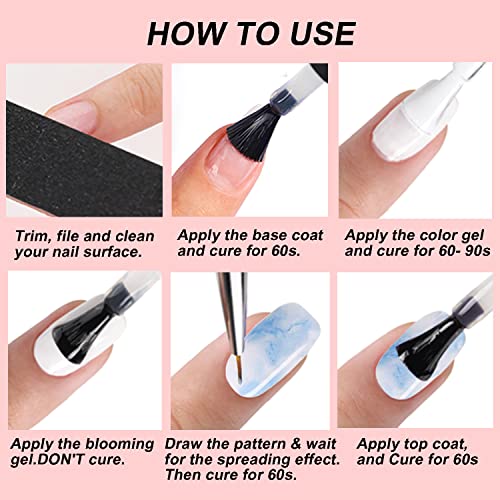 HOW TO USE

Trim, file and clean your nail surface.

Apply the base coat and cure for 60s.

Apply the color gel and cure for 60- 90s

Apply the blooming gel.DON'T cure.

Draw the pattern & wait for the spreading effect. Then cure for 60s.

Apply top coat, and Cure for 60s