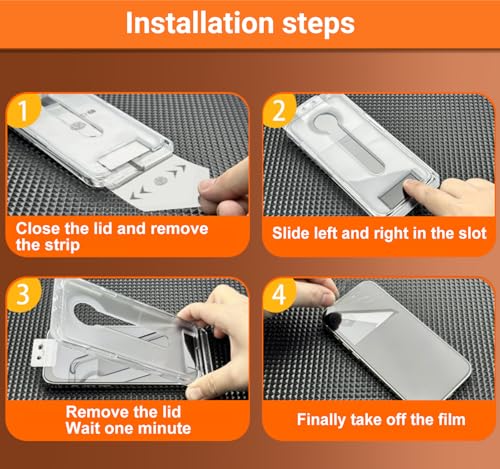 Installation steps

1

Close the lid and remove the strip

2

Slide left and right in the slot

3

Remove the lid
Wait one minute

4

Finally take off the film