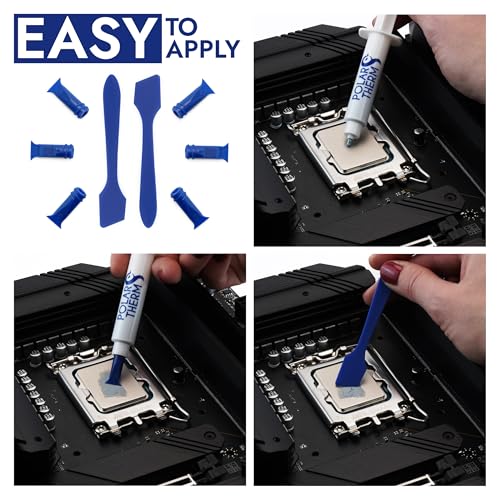 EASY TO APPLY

POLAR THERM

POLAR THERM