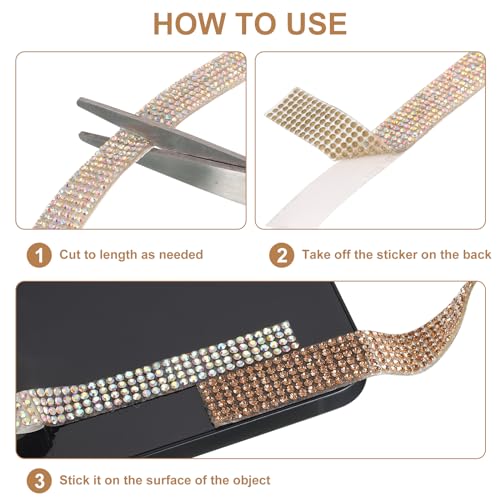 HOW TO USE

1 Cut to length as needed

2 Take off the sticker on the back

3 Stick it on the surface of the object