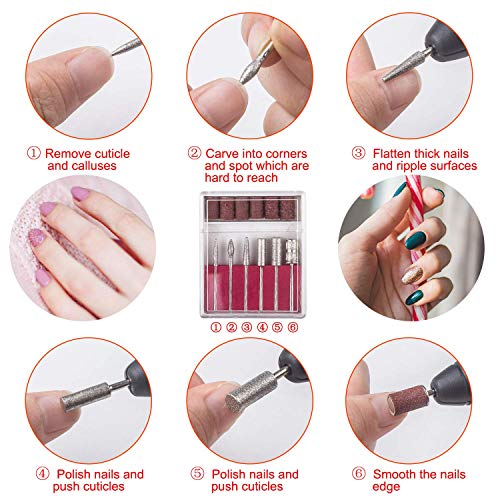 ① Remove cuticle and calluses

② Carve into corners and spot which are hard to reach

③ Flatten thick nails and ripple surfaces

① ② ③ ④ ⑤ ⑥

④ Polish nails and push cuticles

⑤ Polish nails and push cuticles

⑥ Smooth the nails edge