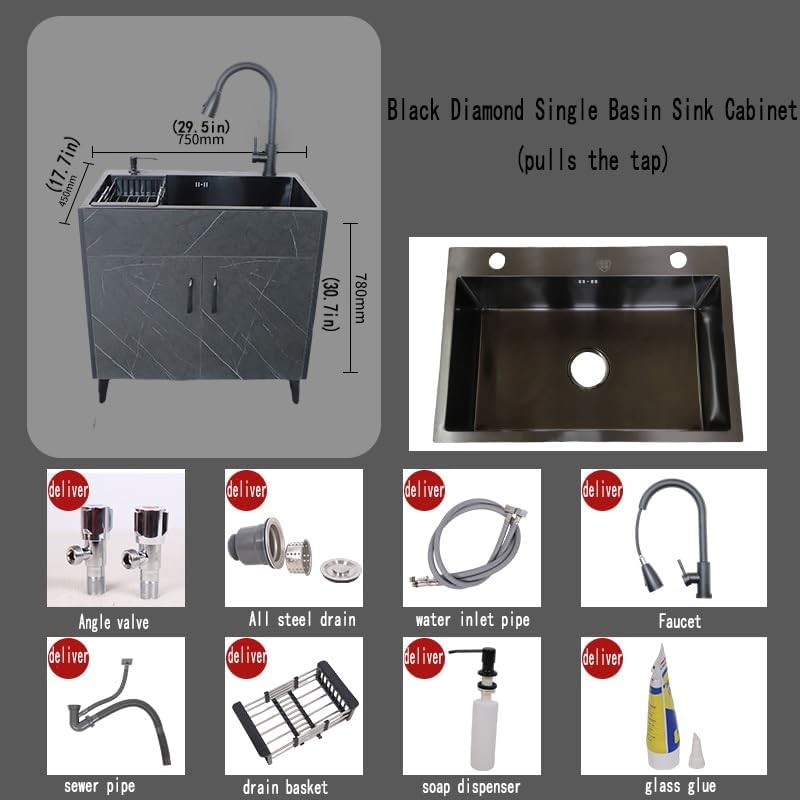 (29.5in)
750mm

(17.7in)
450mm

780mm
(30.7in)

Black Diamond Single Basin Sink Cabinet
(pulls the tap)

deliver
Angle valve

deliver
All steel drain

deliver
water inlet pipe

deliver
Faucet

deliver
sewer pipe

deliver
drain basket

deliver
soap dispenser

deliver
glass glue