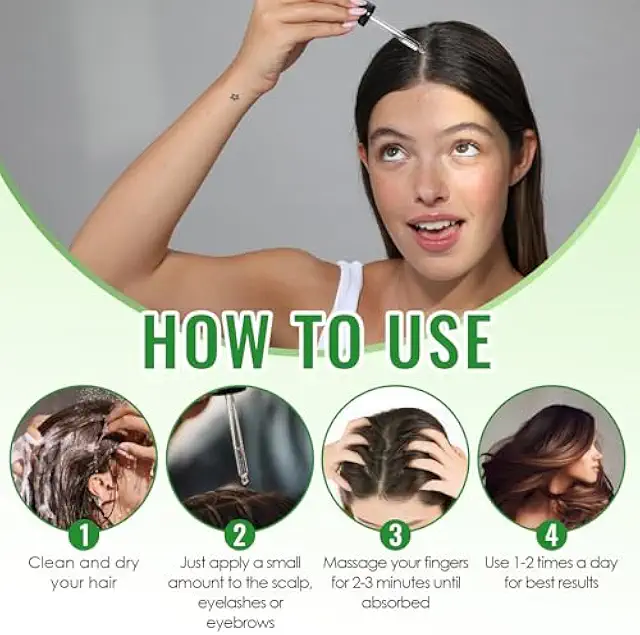 HOW TO USE

1
Clean and dry your hair

2
Just apply a small amount to the scalp, eyelashes or eyebrows

3
Massage your fingers for 2-3 minutes until absorbed

4
Use 1-2 times a day for best results