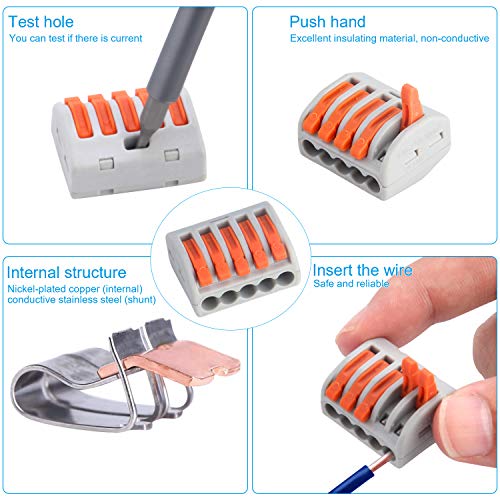 Test hole
You can test if there is current

Push hand
Excellent insulating material, non-conductive

Internal structure
Nickel-plated copper (internal) conductive stainless steel (shunt)

Insert the wire
Safe and reliable