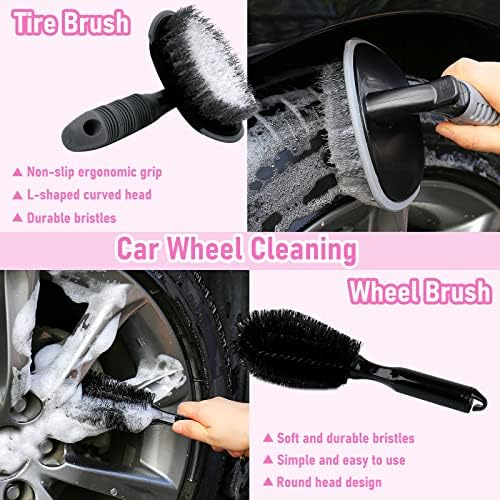 Tire Brush

▲ Non-slip ergonomic grip
▲ L-shaped curved head
▲ Durable bristles

Car Wheel Cleaning

Wheel Brush

▲ Soft and durable bristles
▲ Simple and easy to use
▲ Round head design