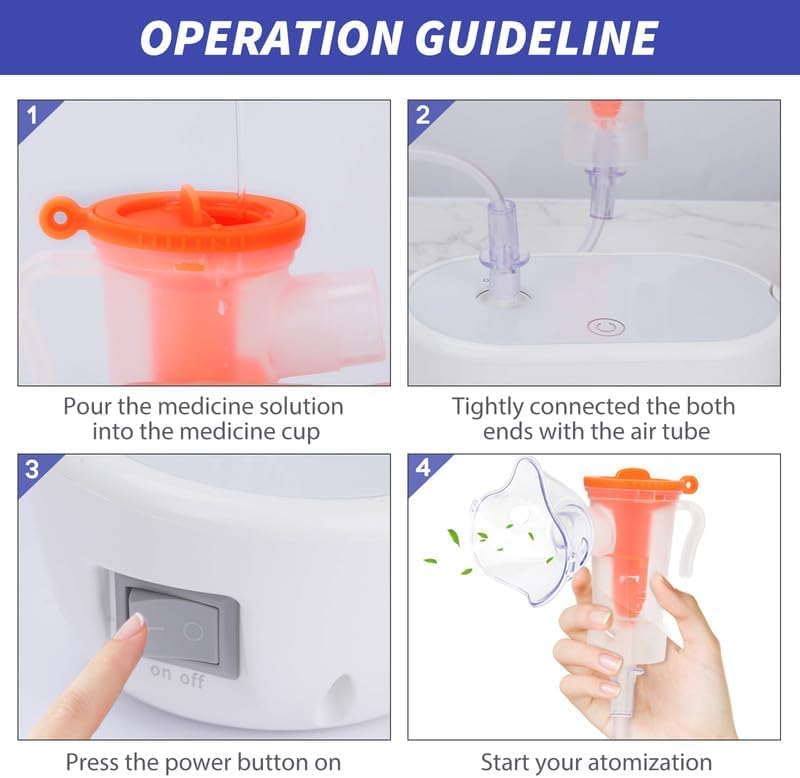 OPERATION GUIDELINE

1

Pour the medicine solution into the medicine cup

2

Tightly connected the both ends with the air tube

3

on off

Press the power button on

4

Start your atomization